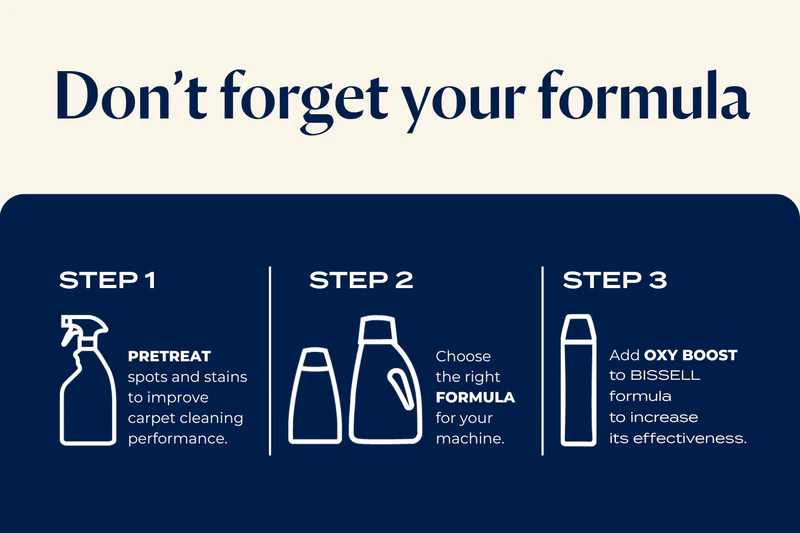 Don't forget your formula

STEP 1

PRETREAT spots and stains to improve carpet cleaning performance.

STEP 2

Choose the right FORMULA for your machine.

STEP 3

Add OXY BOOST to BISSELL formula to increase its effectiveness.