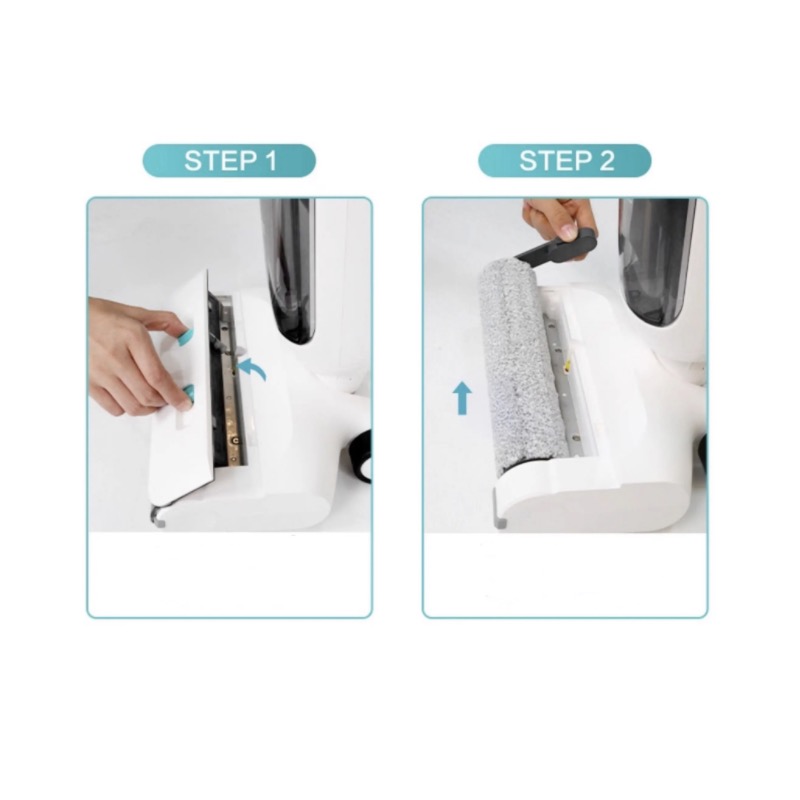 STEP 1

STEP 2